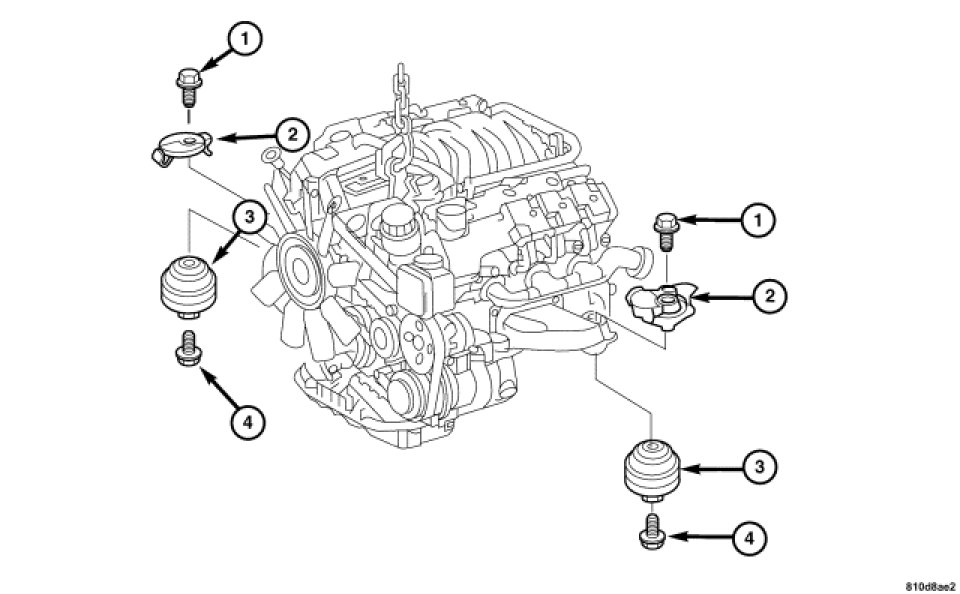 1
2
3
4
1
2
3
4
810d8ae2