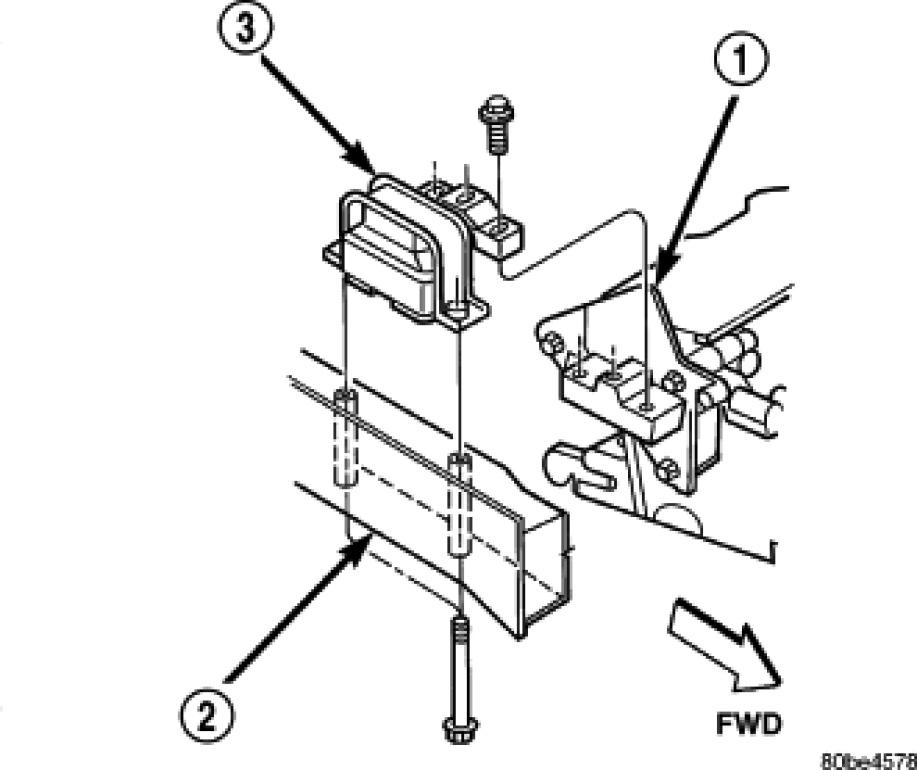 3

1

2

FWD

80be4578