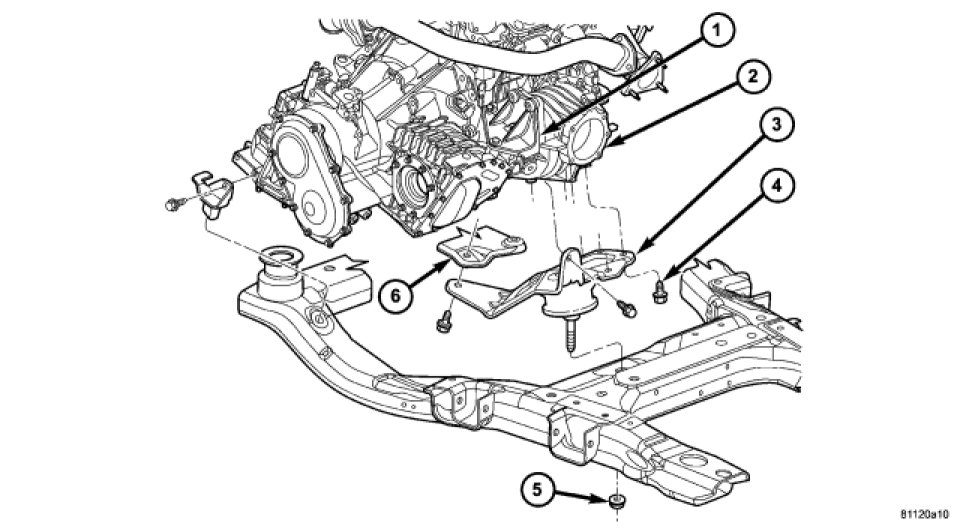 1
2
3
4
6
5
81120a10