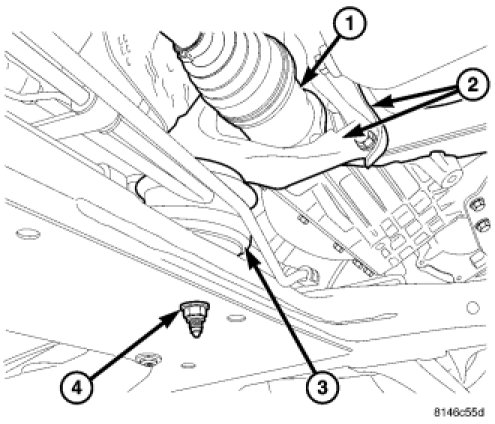 1
2
3
4
8146c55d