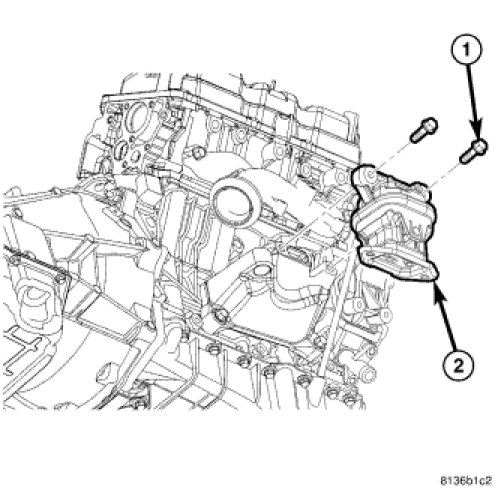 1

2

8136b1c2