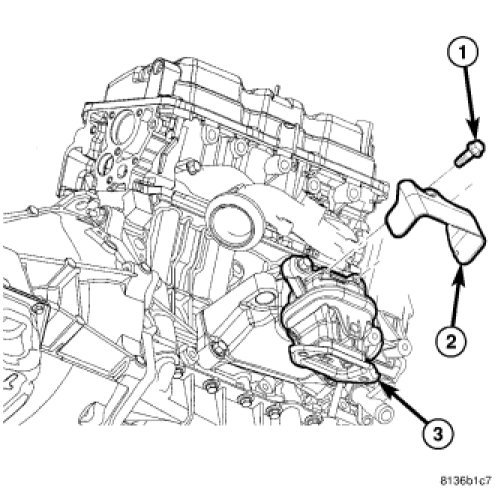 1
2
3
8136b1c7