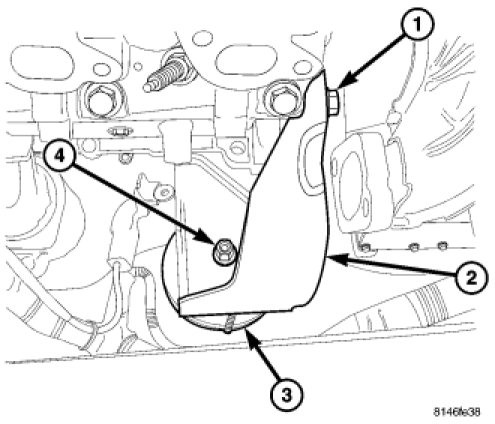 1
4
2
3
8146fe38