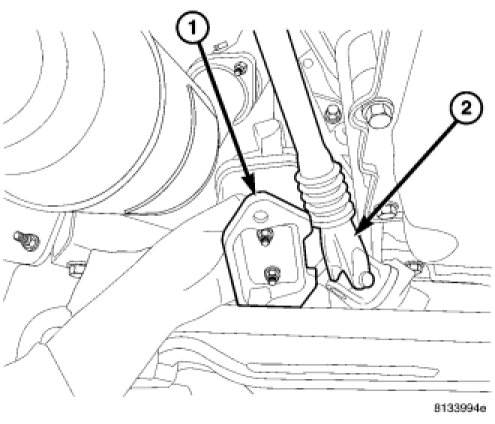 1
2
8133994e