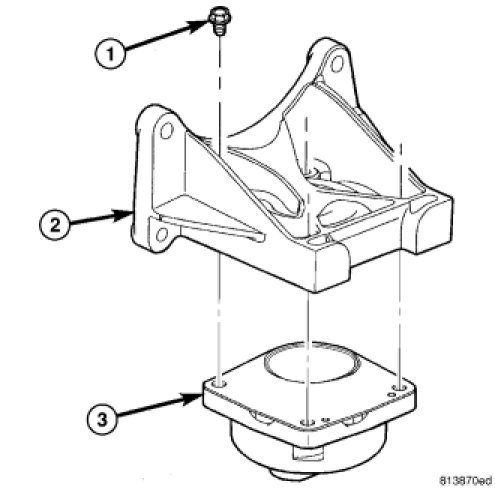 1
2
3
813870ed