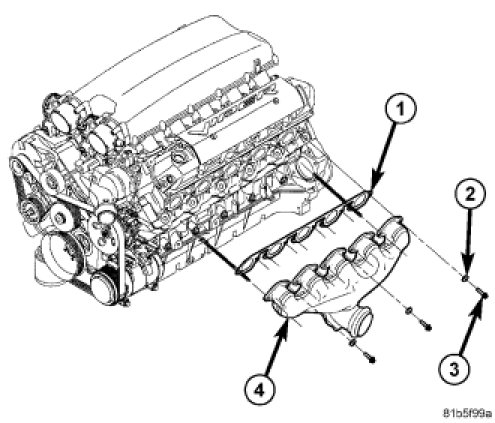 1
2
3
4
81b5f99a