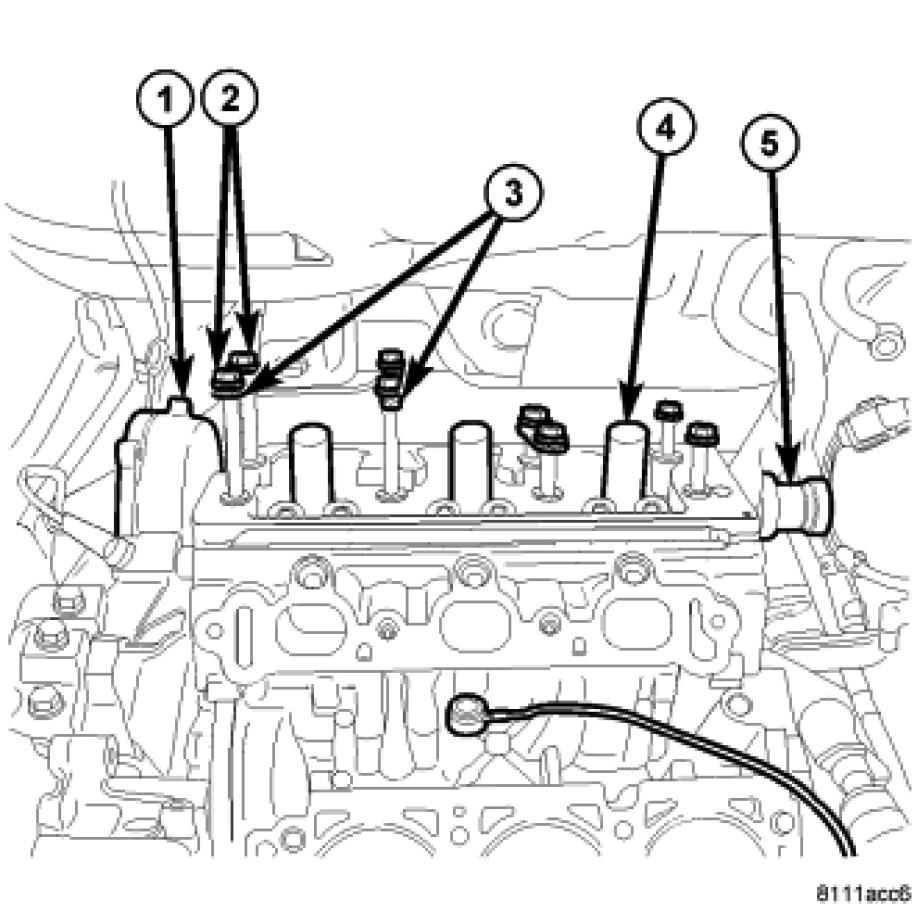 1
2
3
4
5
8111acc8