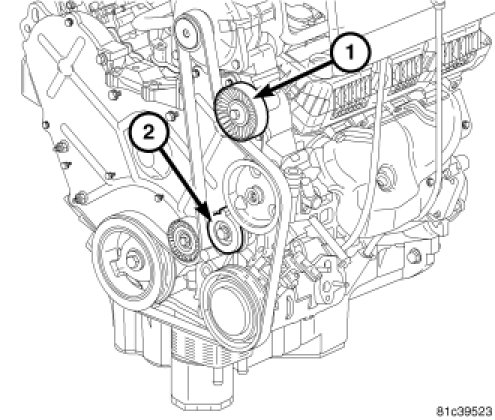 1
2
81c39523