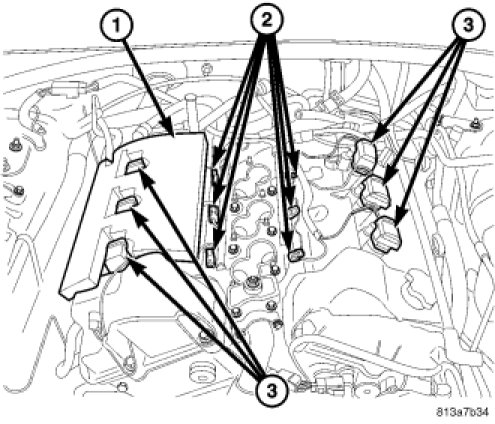 1
2
3
3
813a7b34