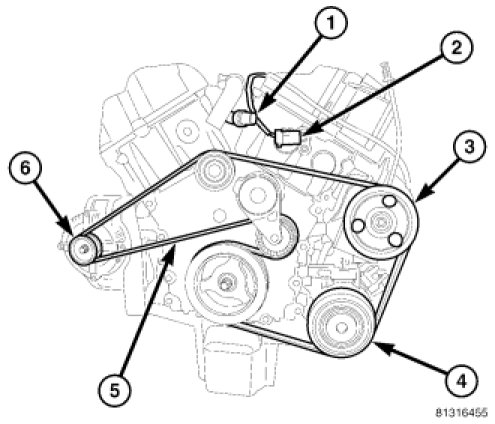 1
2
3
6
5
4
81316455