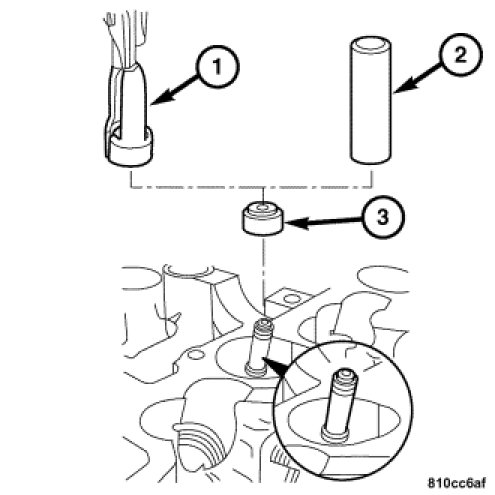 1
2
3
810cc6af