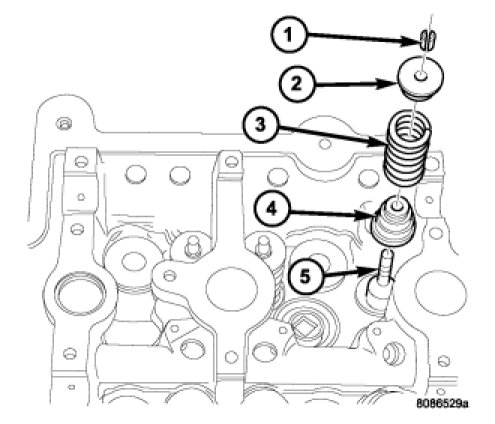 1
2
3
4
5
8086529a