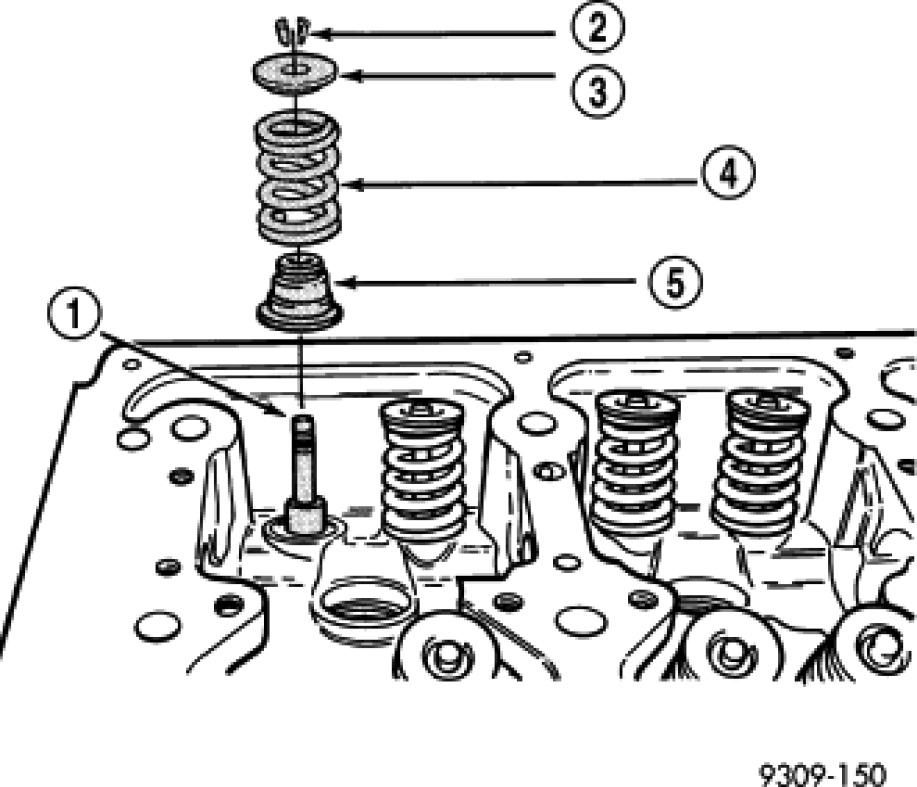 2
3
4
5
1
9309-150