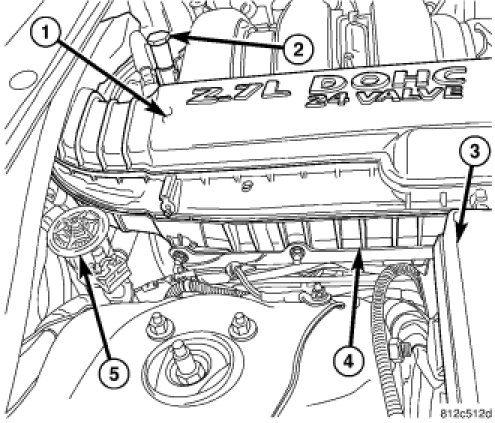 1
2
2.7L DOHC
24 VALVE
3
4
5
812c512d