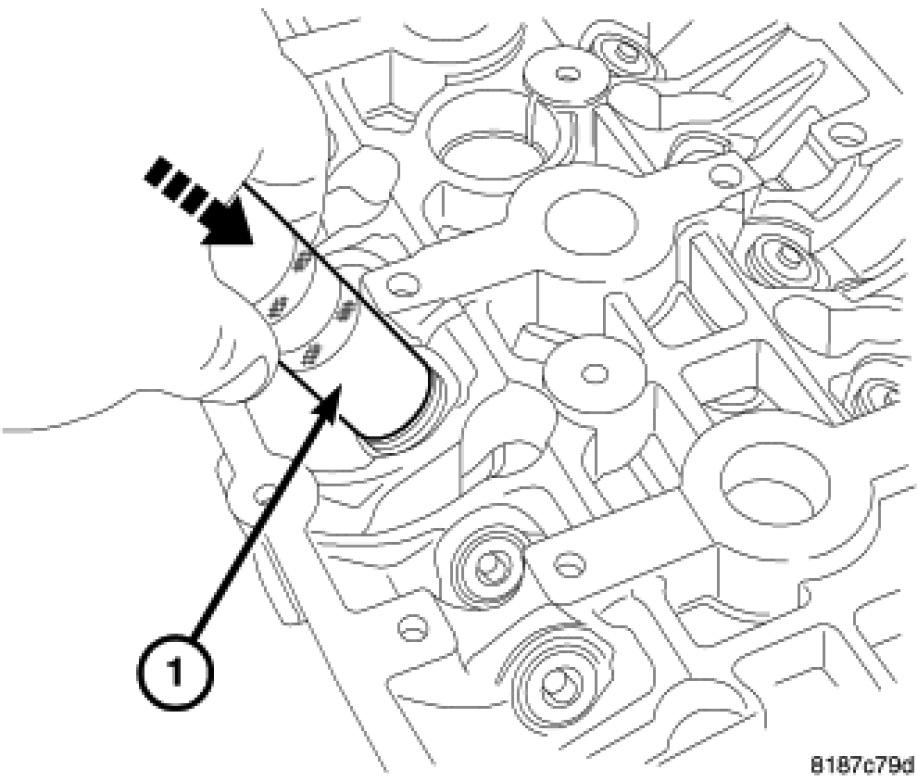 1

8187c79d