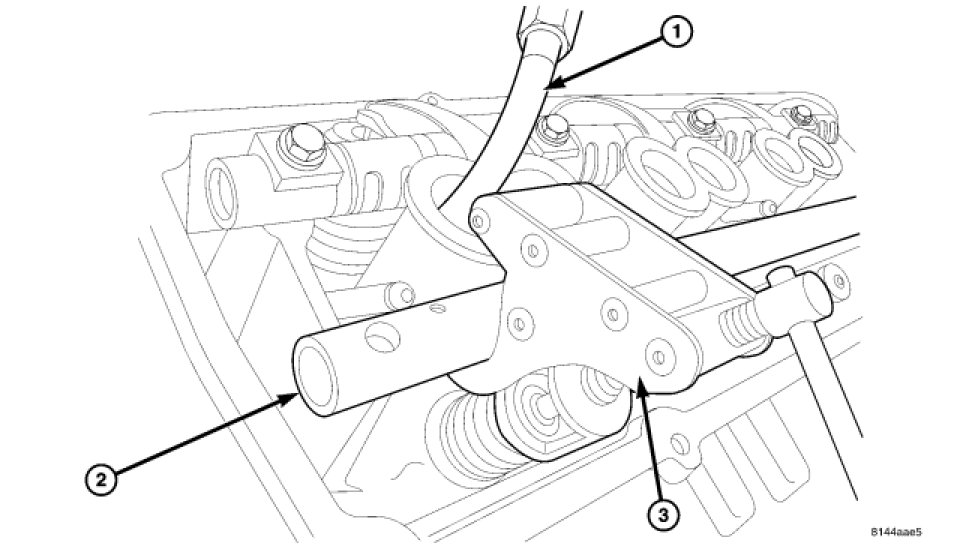 1
2
3
8144aae5