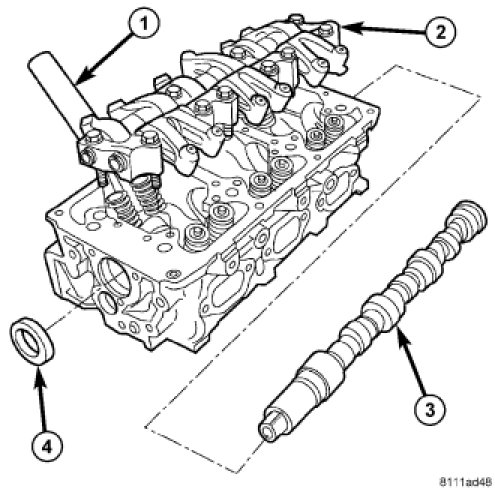 1
2
3
4
8111ad48