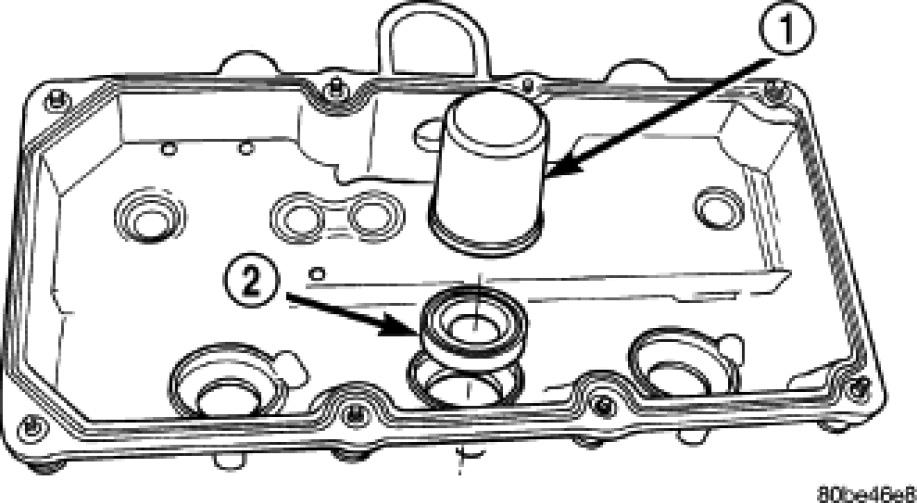 1
2
80be46e8