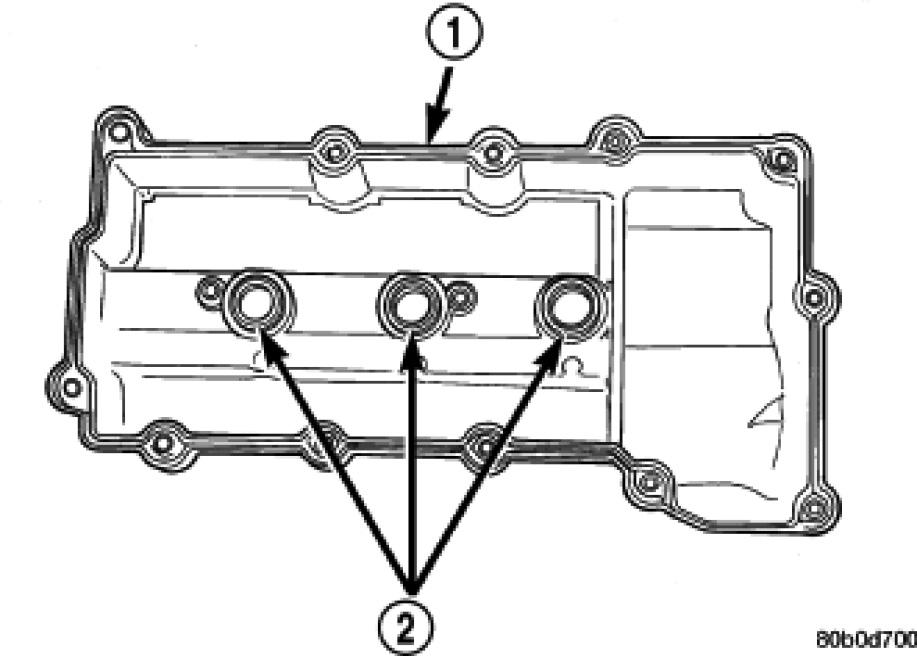 1
2
80b0d700