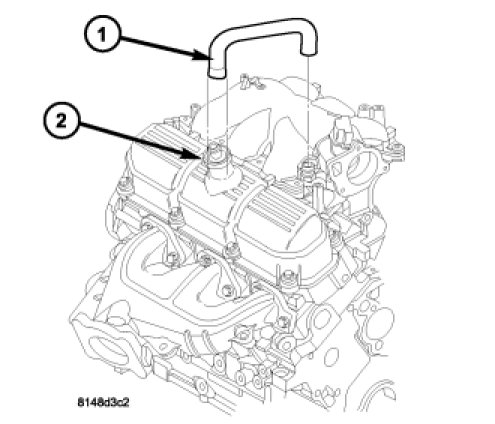 1

2

8148d3c2