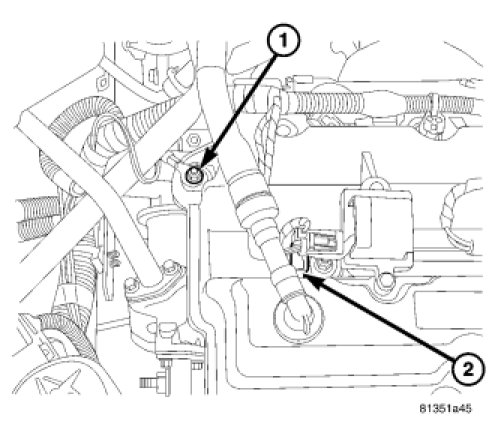 1
2
81351a45