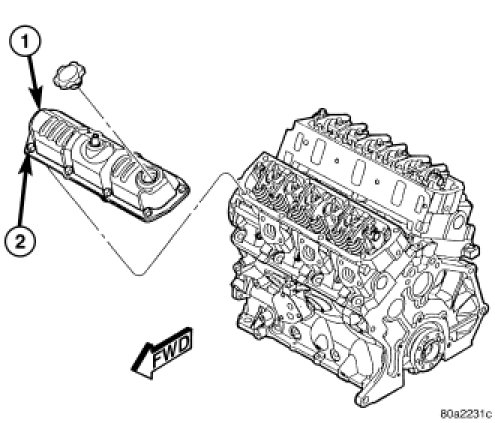 1
2
FWD
80a2231c