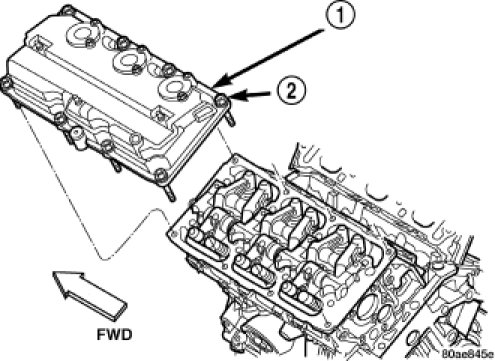 1
2
FWD
80ae845e