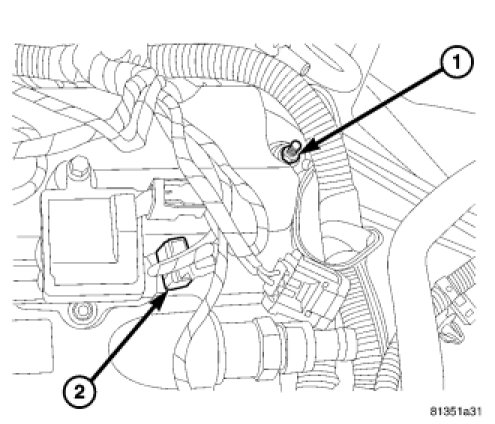 1

2

81351a31