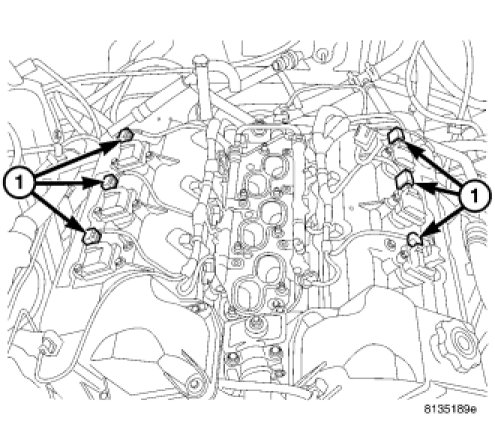 1

1

8135189e