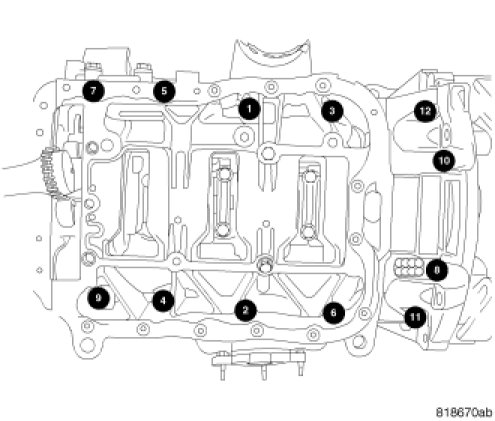 7
5
1
3
12
10
8
9
4
2
6
11
818670ab