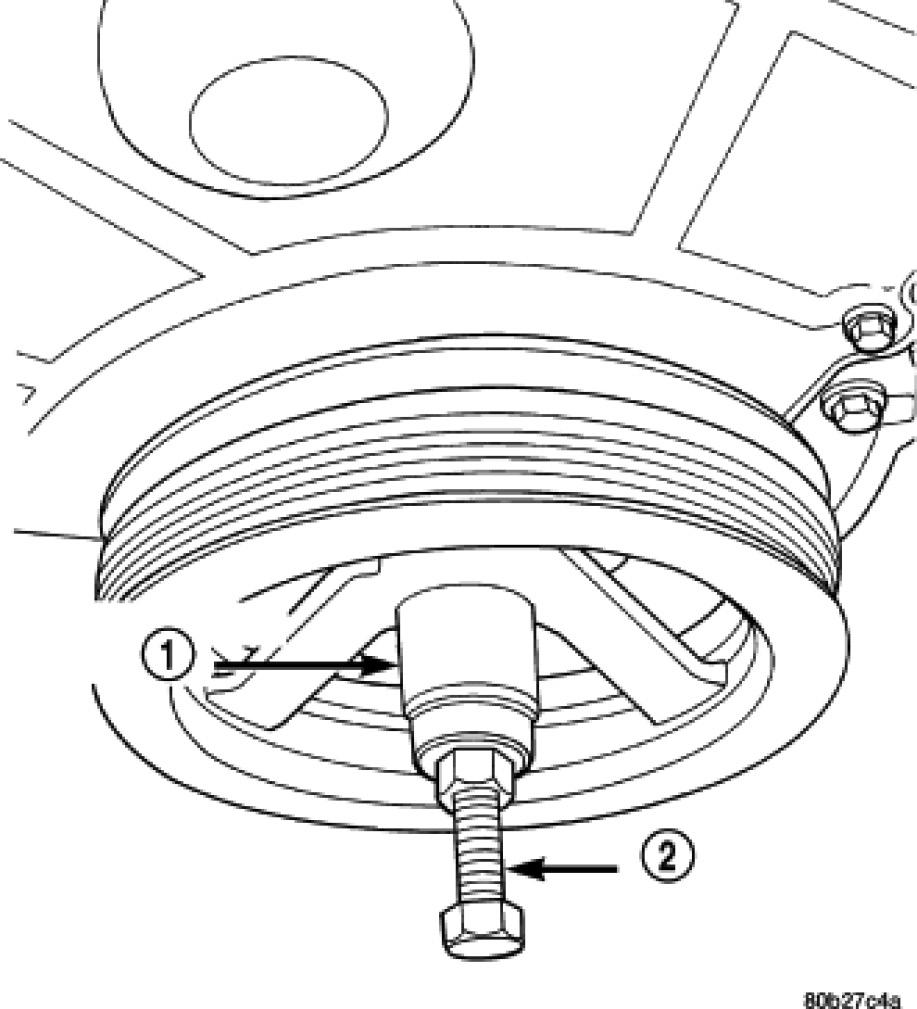 1

2

80b27c4a