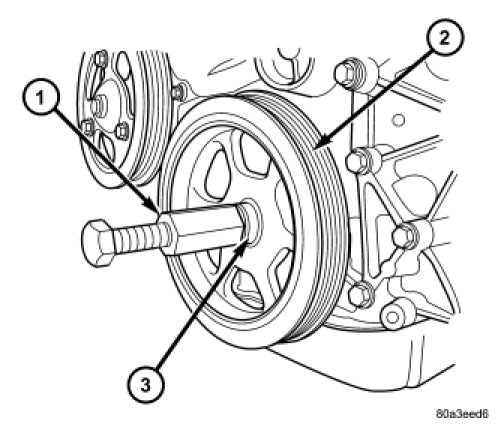 1
2
3
80a3eed6