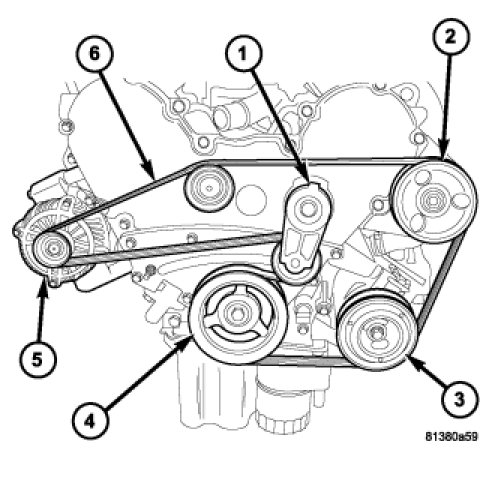 6
1
2
5
4
3
81380a59