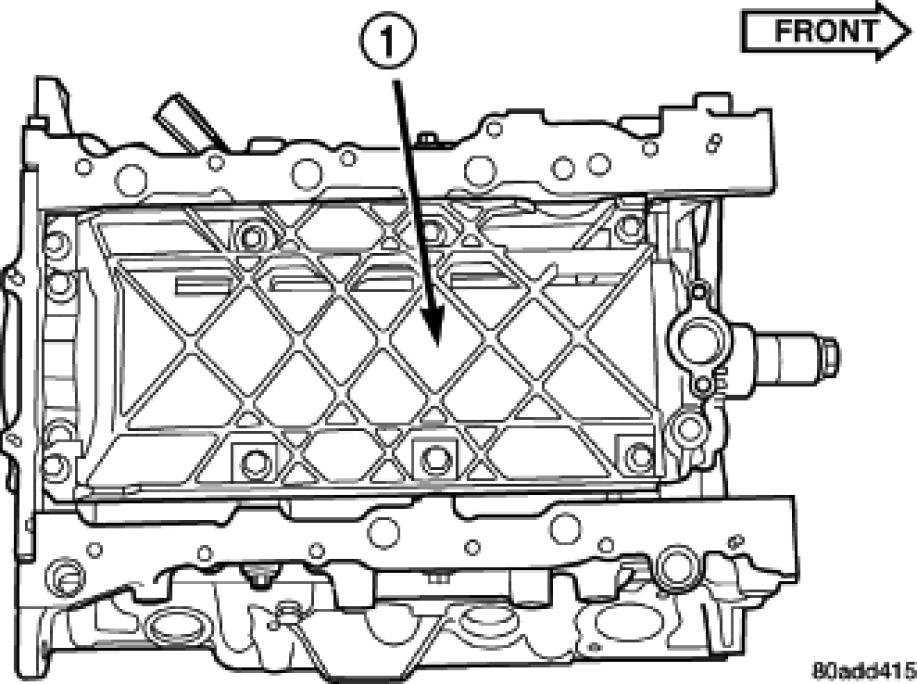 FRONT

1

80add415