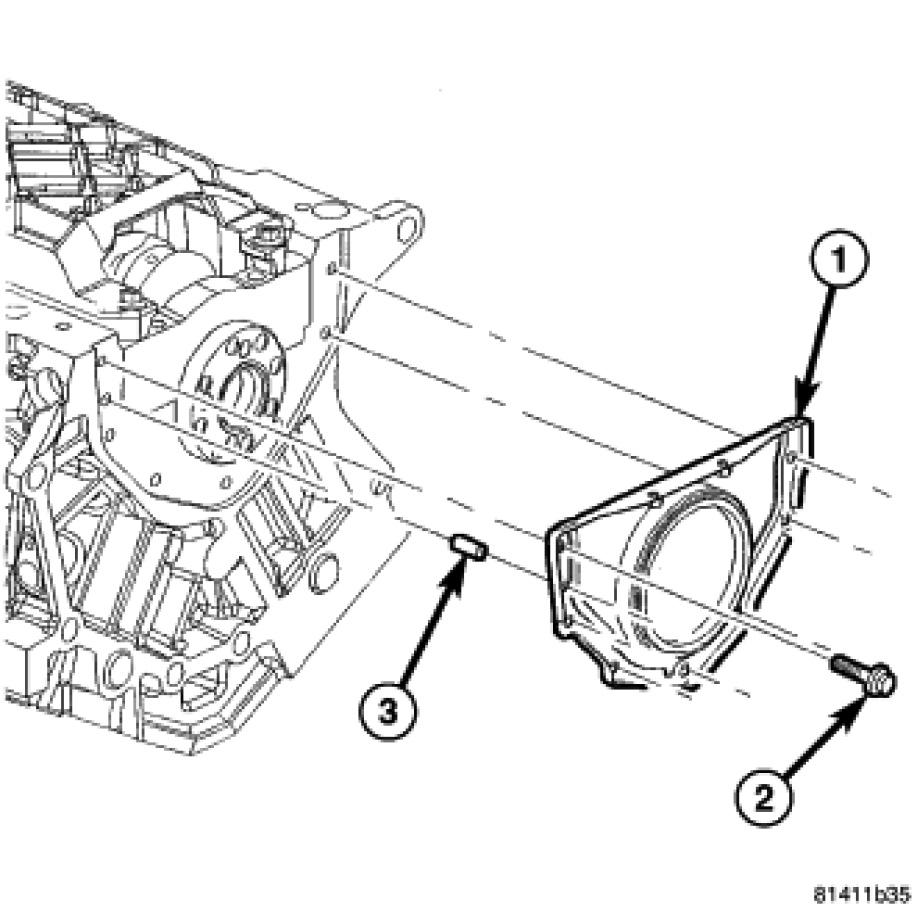 1

3

2

81411b35