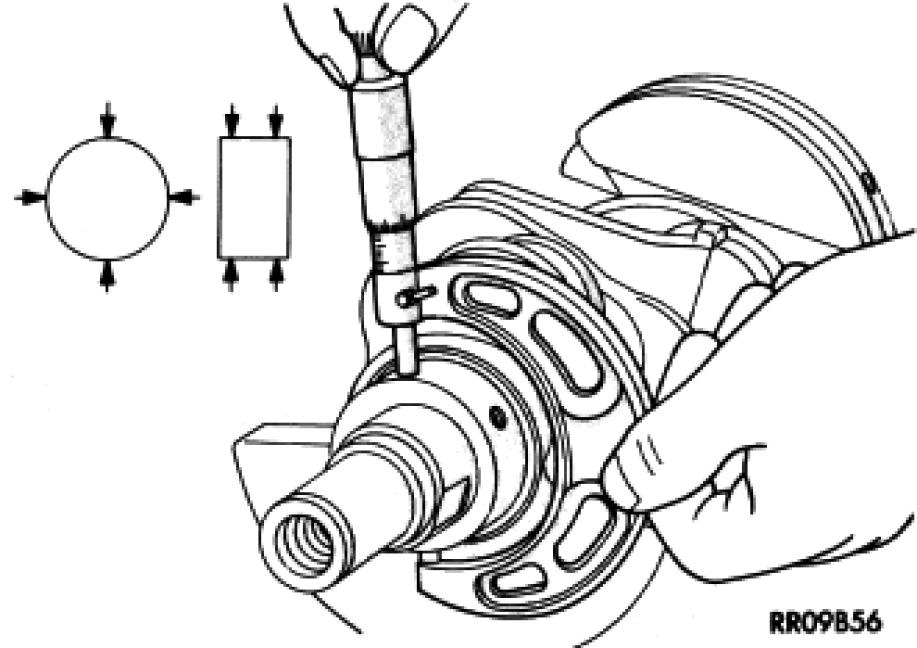 RR09B56