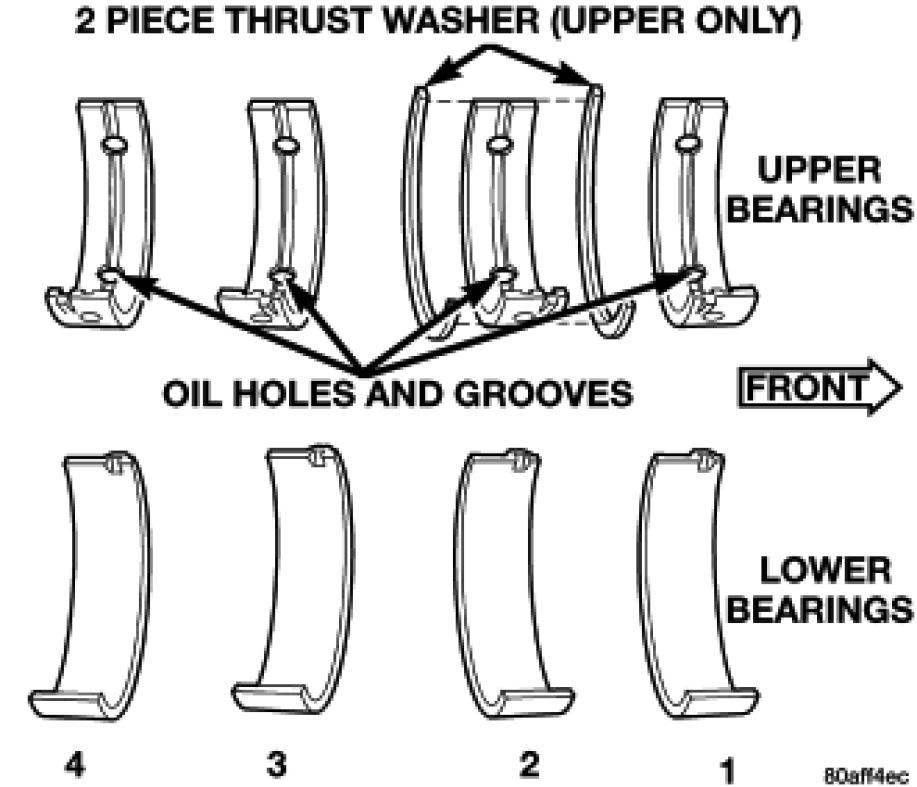 2 PIECE THRUST WASHER (UPPER ONLY)

UPPER BEARINGS

OIL HOLES AND GROOVES

FRONT

LOWER BEARINGS

4

3

2

1

80aff4ec