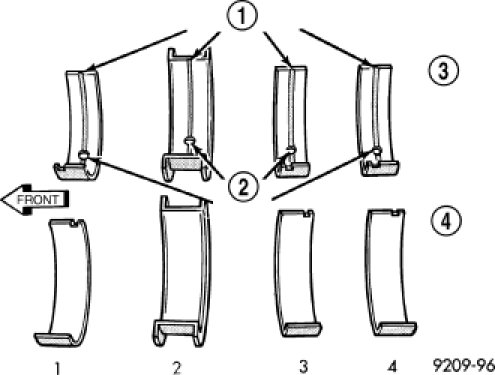 1

3

2

FRONT

4

1
2
3
4
9209-96