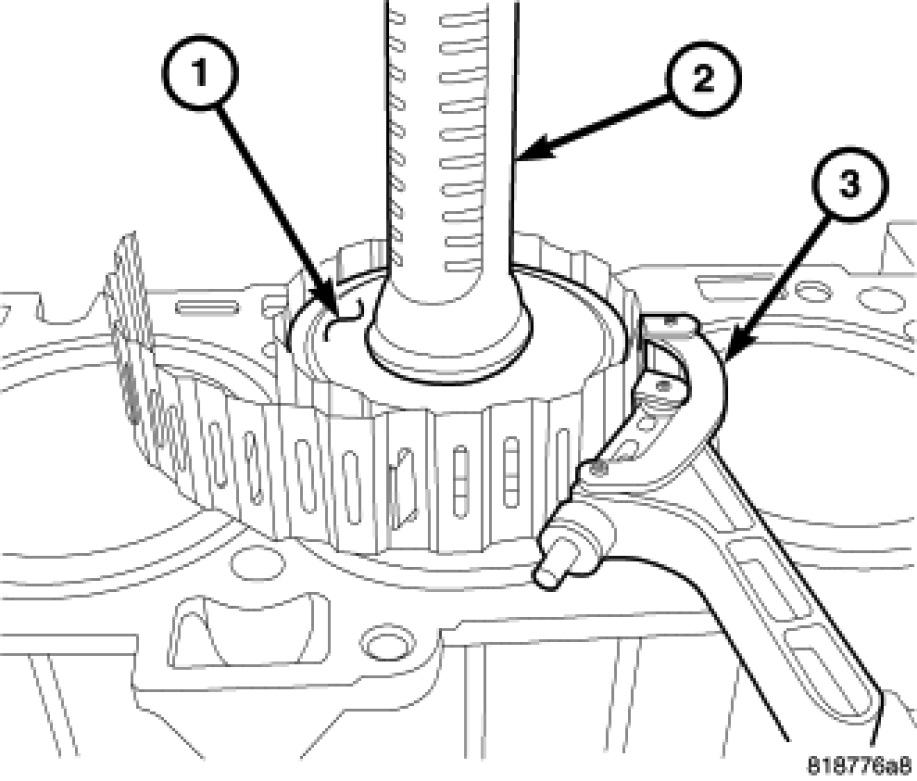 1
2
3
818776a8