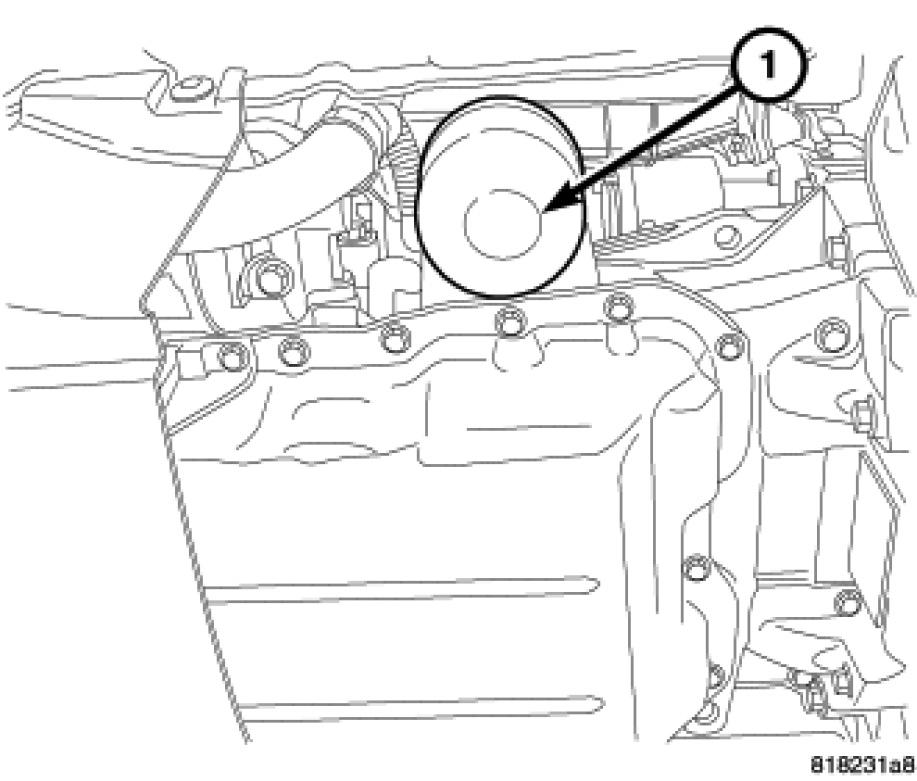 1

818231a8