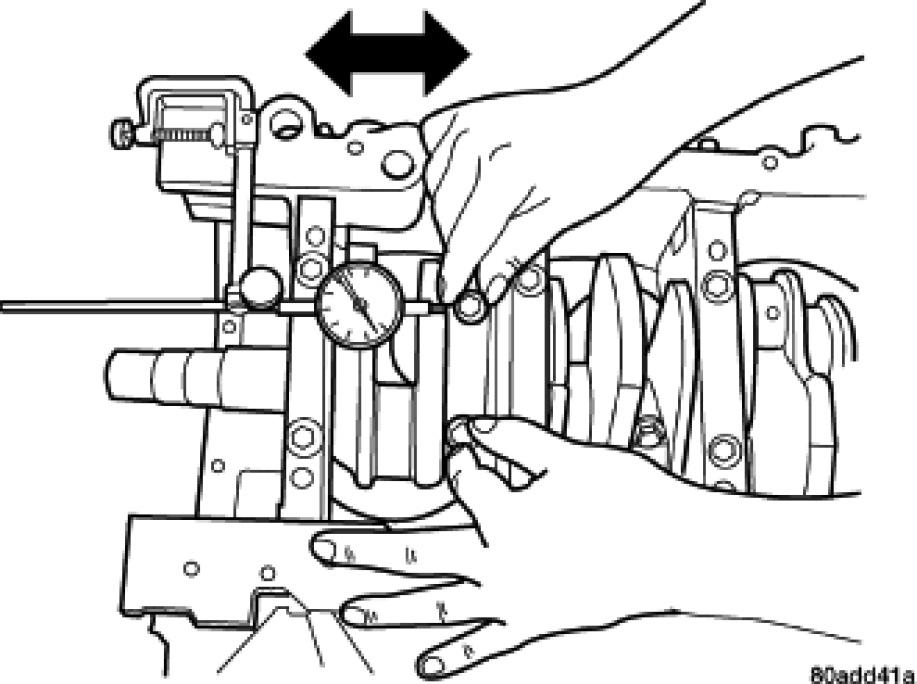 80add41a