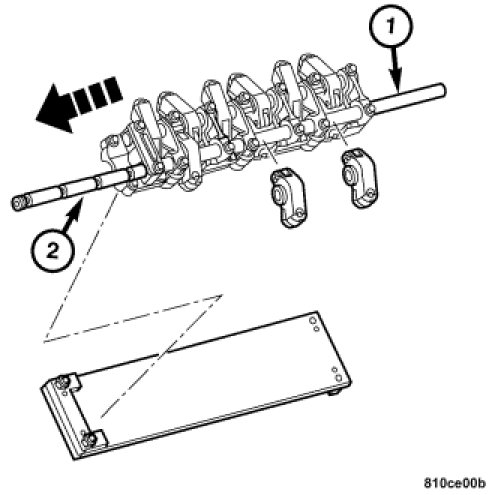 1
2
810ce00b