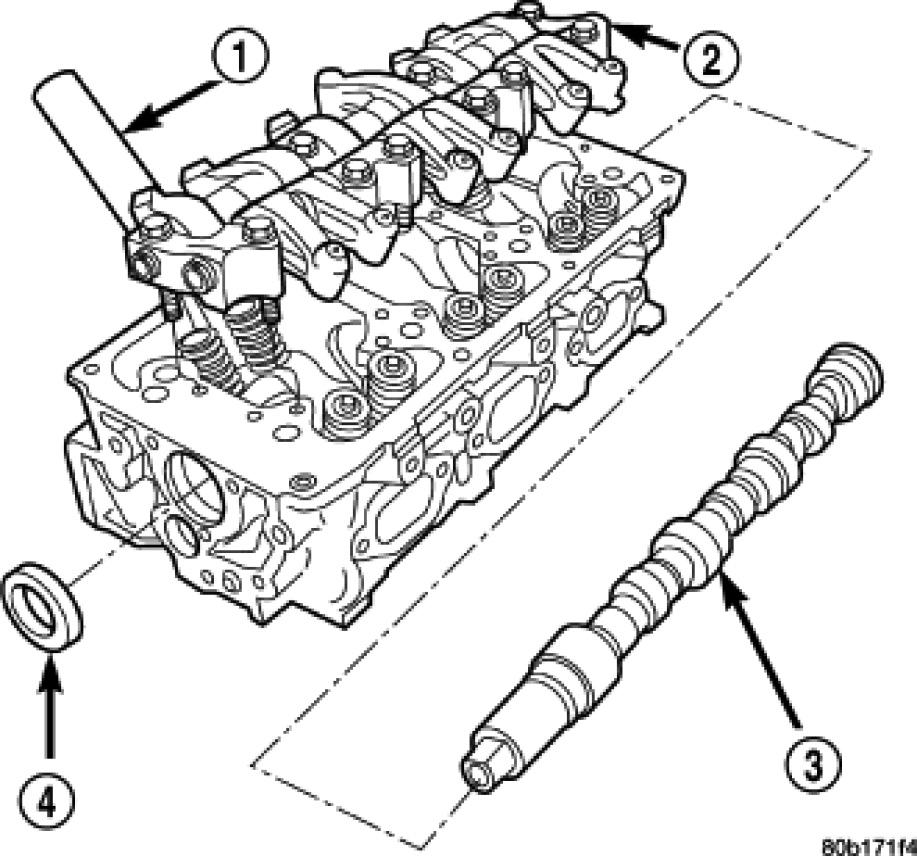 1
2
3
4
80b171f4