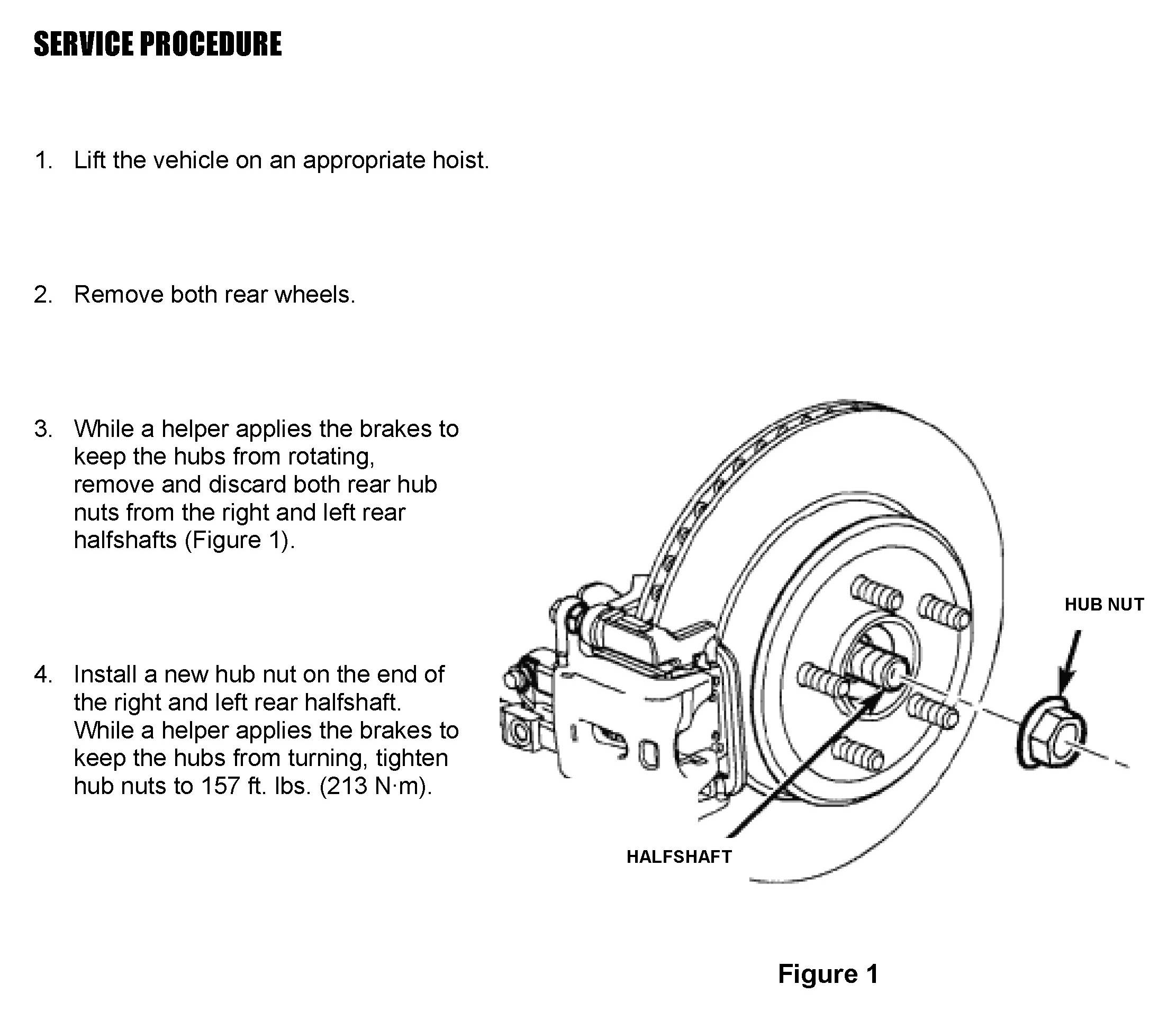 SERVICE PROCEDURE

1. Lift the vehicle on an appropriate hoist.

2. Remove both rear wheels.

3. While a helper applies the brakes to keep the hubs from rotating, remove and discard both rear hub nuts from the right and left rear halfshafts (Figure 1).

4. Install a new hub nut on the end of the right and left rear halfshaft. While a helper applies the brakes to keep the hubs from turning, tighten hub nuts to 157 ft. lbs. (213 N·m).

HUB NUT

HALFSHAFT

Figure 1