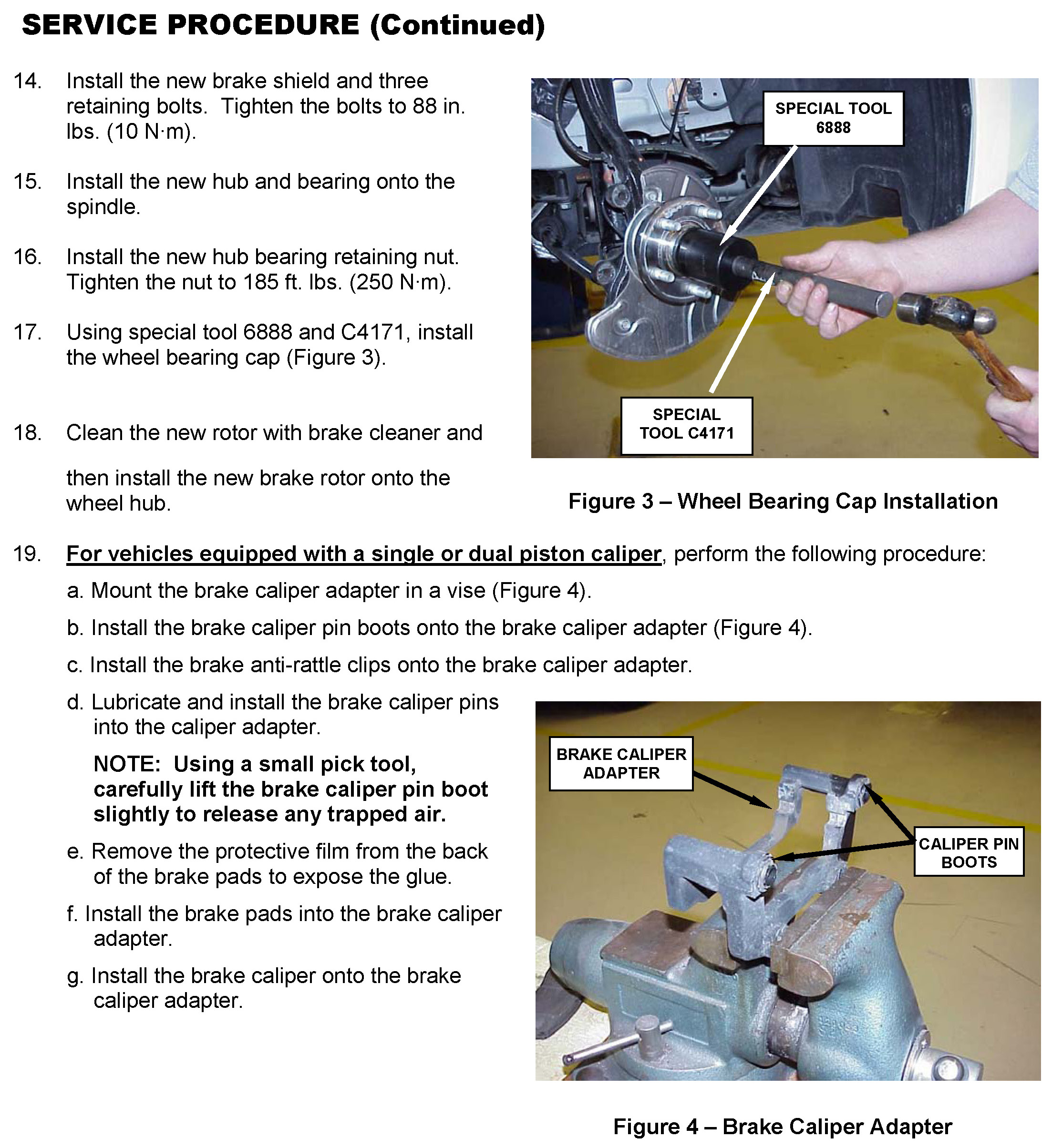 SERVICE PROCEDURE (Continued)

14. Install the new brake shield and three retaining bolts. Tighten the bolts to 88 in. lbs. (10 N·m).

15. Install the new hub and bearing onto the spindle.

16. Install the new hub bearing retaining nut. Tighten the nut to 185 ft. lbs. (250 N·m).

17. Using special tool 6888 and C4171, install the wheel bearing cap (Figure 3).

18. Clean the new rotor with brake cleaner and then install the new brake rotor onto the wheel hub.

SPECIAL TOOL 6888

SPECIAL TOOL C4171

Figure 3 – Wheel Bearing Cap Installation

19. For vehicles equipped with a single or dual piston caliper, perform the following procedure:

a. Mount the brake caliper adapter in a vise (Figure 4).

b. Install the brake caliper pin boots onto the brake caliper adapter (Figure 4).

c. Install the brake anti-rattle clips onto the brake caliper adapter.

d. Lubricate and install the brake caliper pins into the caliper adapter.

NOTE: Using a small pick tool, carefully lift the brake caliper pin boot slightly to release any trapped air.

e. Remove the protective film from the back of the brake pads to expose the glue.

f. Install the brake pads into the brake caliper adapter.

g. Install the brake caliper onto the brake caliper adapter.

BRAKE CALIPER ADAPTER

CALIPER PIN BOOTS

Figure 4 – Brake Caliper Adapter