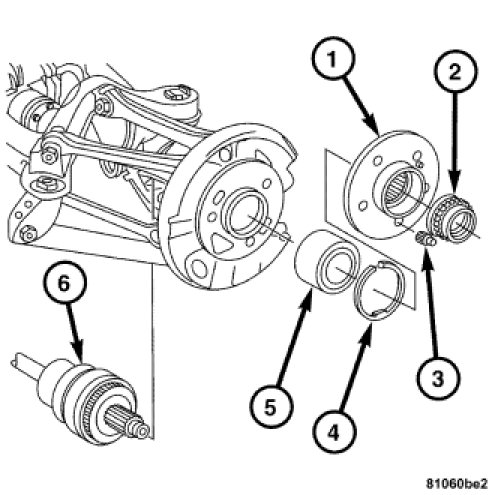 1
2
6
3
5
4
81060be2