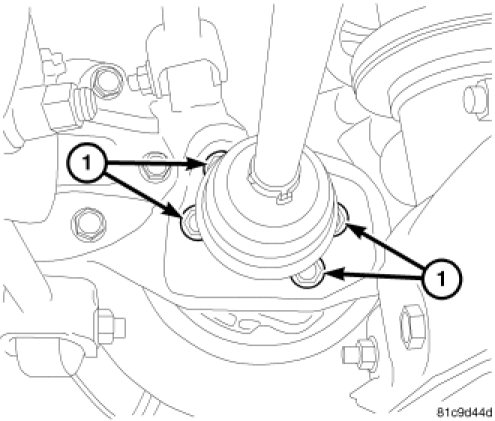 1
1
81c9d44d