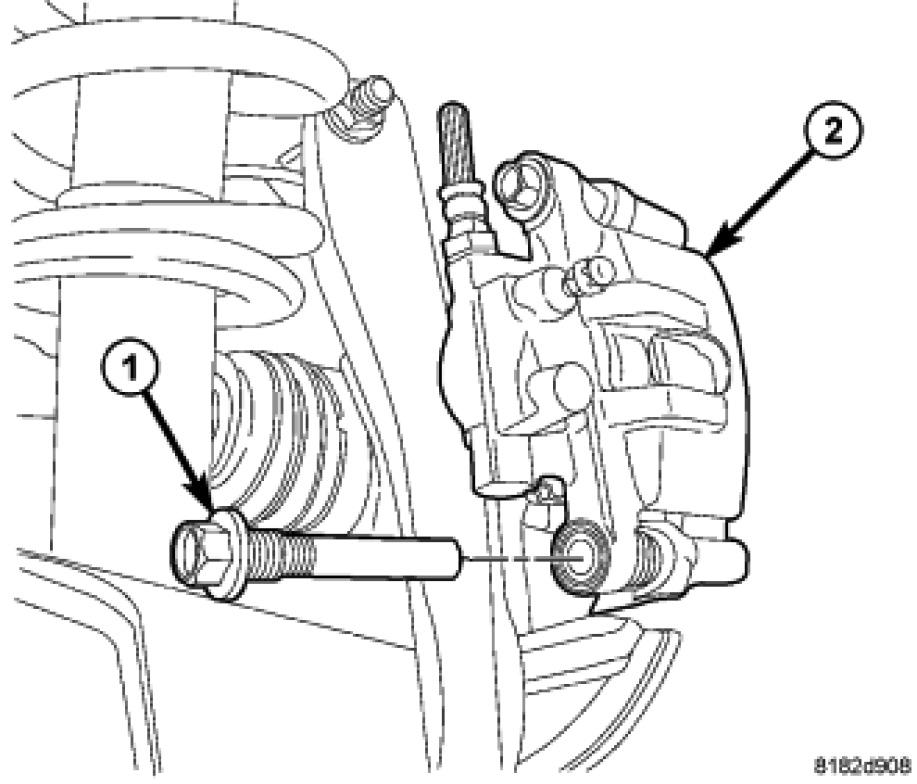 2

1

8182d908