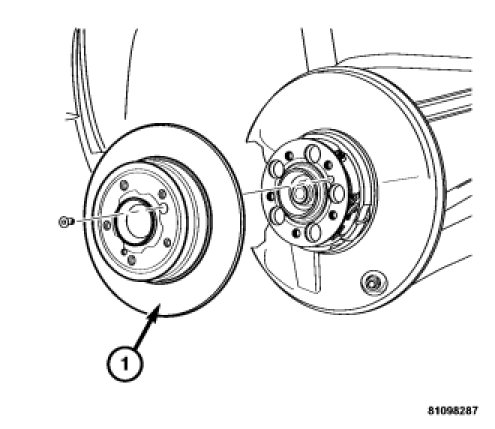 1

81098287