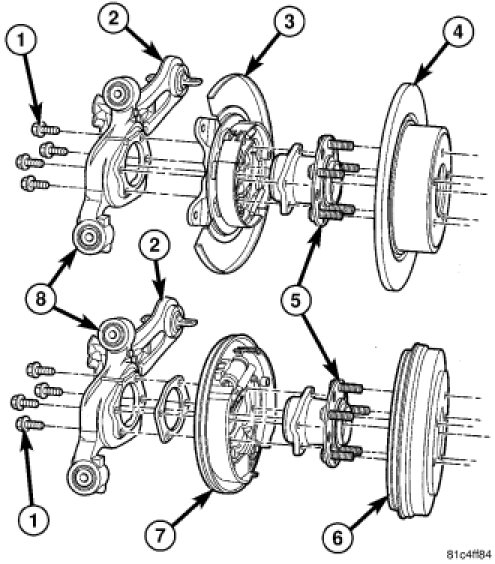 1
2
3
4
8
2
5
1
7
6
81c4ff84